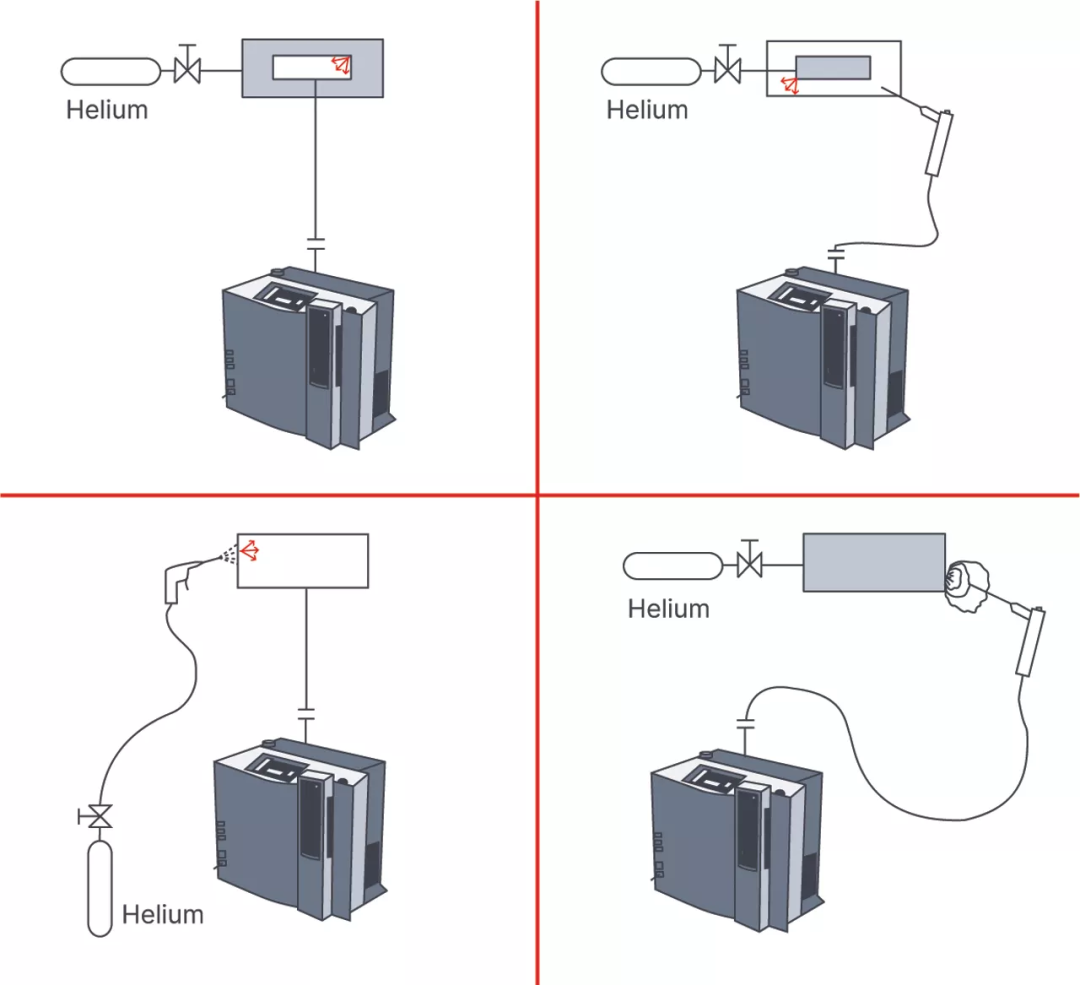 Helium

Helium

Helium

Helium